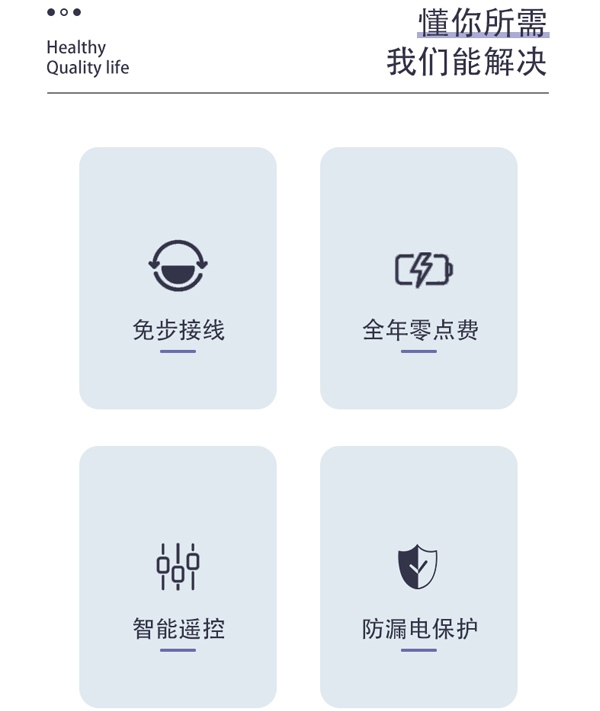 Healthy
Quality life

懂你所需
我们能解决

免步接线

全年零点费

智能遥控

防漏电保护